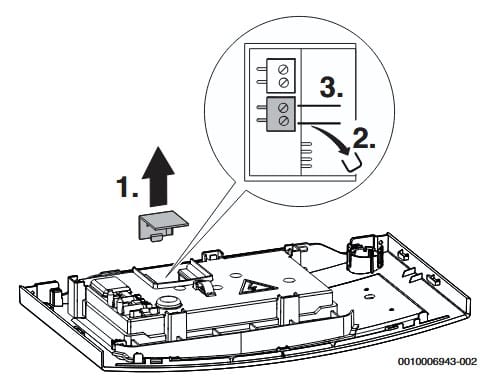 3.

2.

1.

0010006943-002